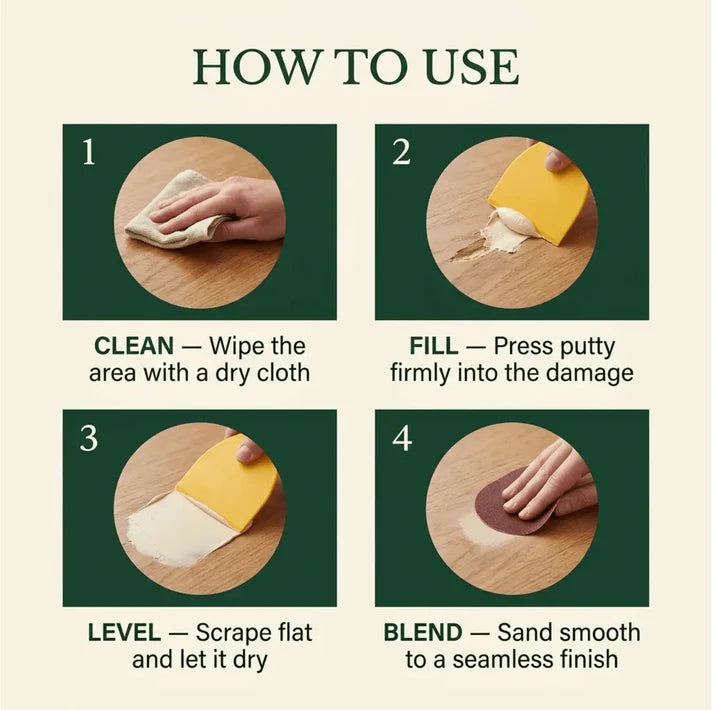 HOW TO USE

1

CLEAN — Wipe the area with a dry cloth

2

FILL — Press putty firmly into the damage

3

LEVEL — Scrape flat and let it dry

4

BLEND — Sand smooth to a seamless finish